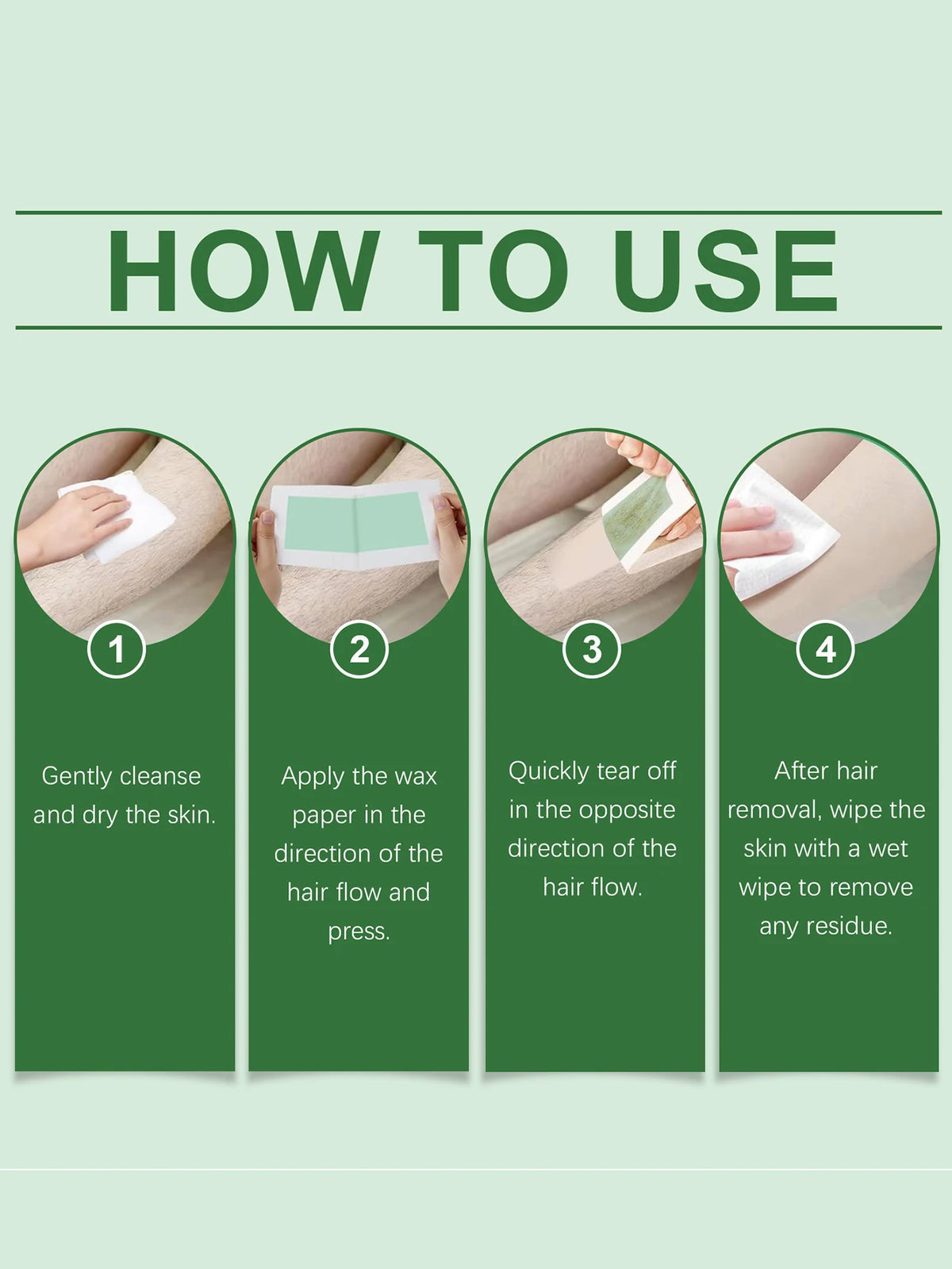 HOW TO USE

1

Gently cleanse and dry the skin.

2

Apply the wax paper in the direction of the hair flow and press.

3

Quickly tear off in the opposite direction of the hair flow.

4

After hair removal, wipe the skin with a wet wipe to remove any residue.