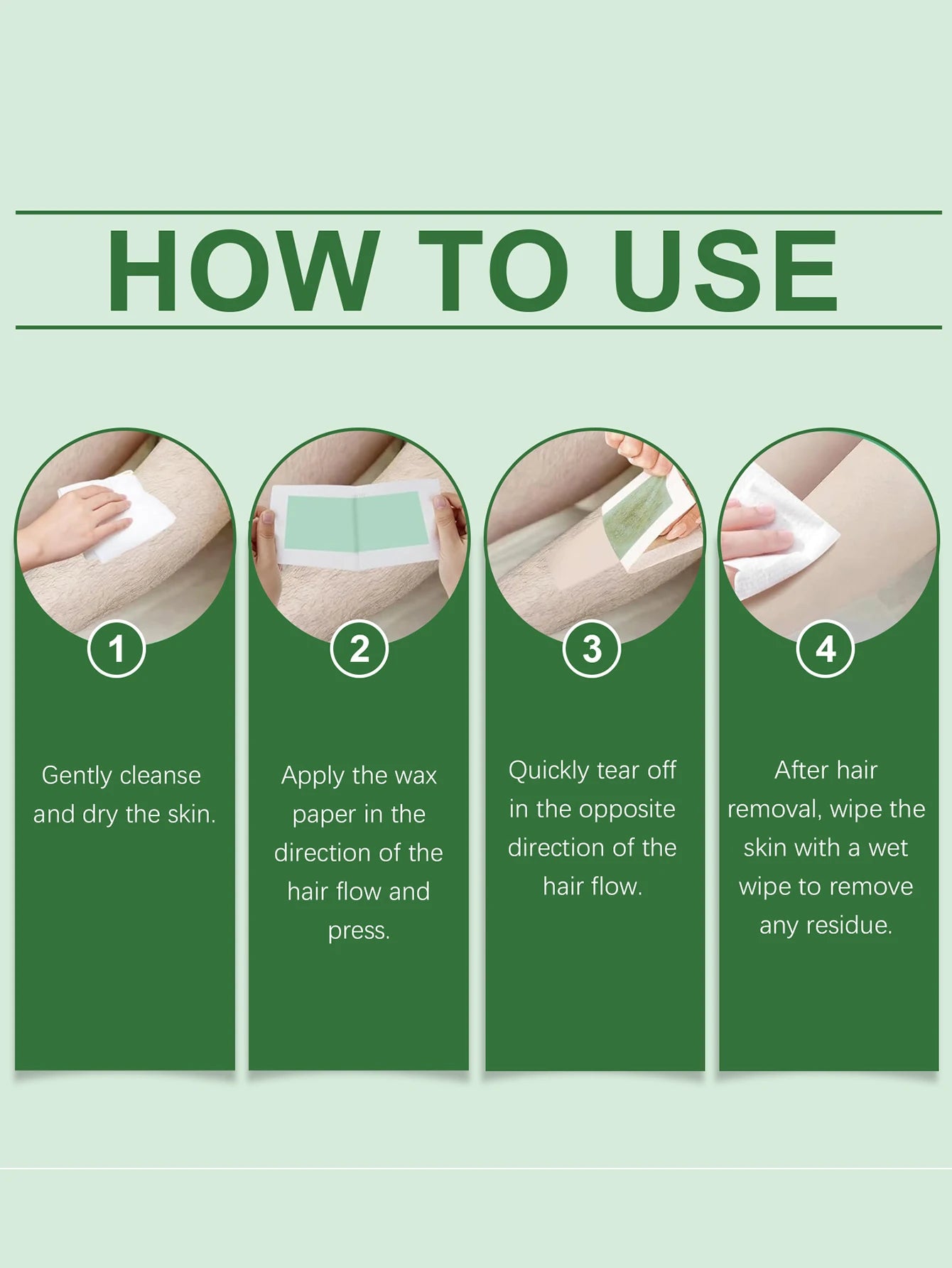 HOW TO USE

1

Gently cleanse and dry the skin.

2

Apply the wax paper in the direction of the hair flow and press.

3

Quickly tear off in the opposite direction of the hair flow.

4

After hair removal, wipe the skin with a wet wipe to remove any residue.