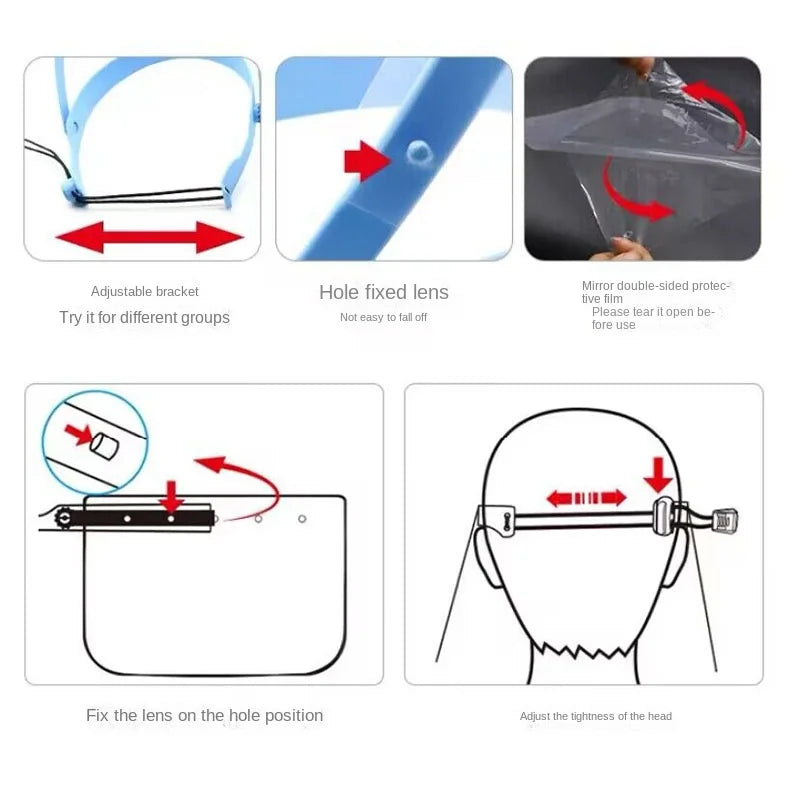 Adjustable bracket
Try it for different groups

Hole fixed lens
Not easy to fall off

Mirror double-sided protective film
Please tear it open before use

Fix the lens on the hole position

Adjust the tightness of the head