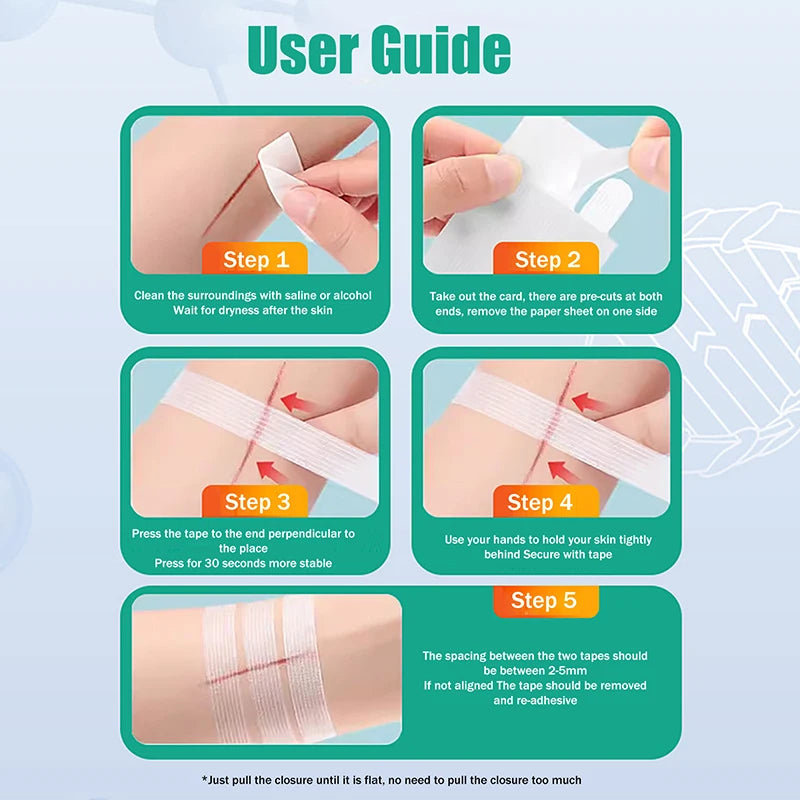 User Guide

Step 1

Clean the surroundings with saline or alcohol
Wait for dryness after the skin

Step 2

Take out the card, there are pre-cuts at both ends, remove the paper sheet on one side

Step 3

Press the tape to the end perpendicular to the place
Press for 30 seconds more stable

Step 4

Use your hands to hold your skin tightly behind Secure with tape

Step 5

The spacing between the two tapes should be between 2-5mm
If not aligned The tape should be removed and re-adhesive

*Just pull the closure until it is flat, no need to pull the closure too much