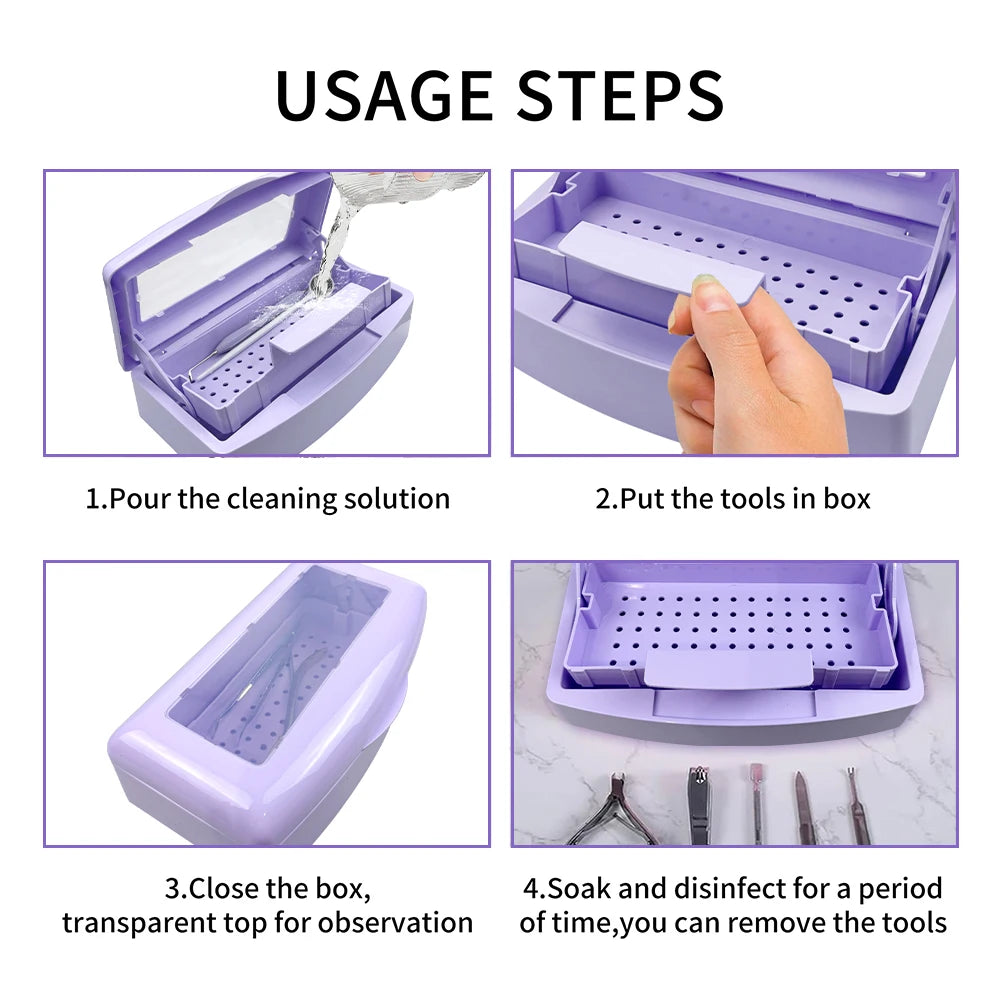 USAGE STEPS

1.Pour the cleaning solution

2.Put the tools in box

3.Close the box, transparent top for observation

4.Soak and disinfect for a period of time,you can remove the tools